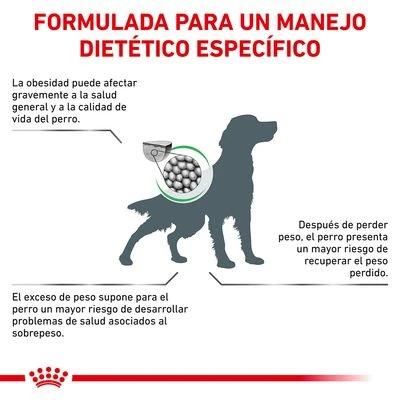 FORMULADA PARA UN MANEJO DIETÉTICO ESPECÍFICO

La obesidad puede afectar gravemente a la salud general y a la calidad de vida del perro.

Después de perder peso, el perro presenta un mayor riesgo de recuperar el peso perdido.

El exceso de peso supone para el perro un mayor riesgo de desarrollar problemas de salud asociados al sobrepeso.